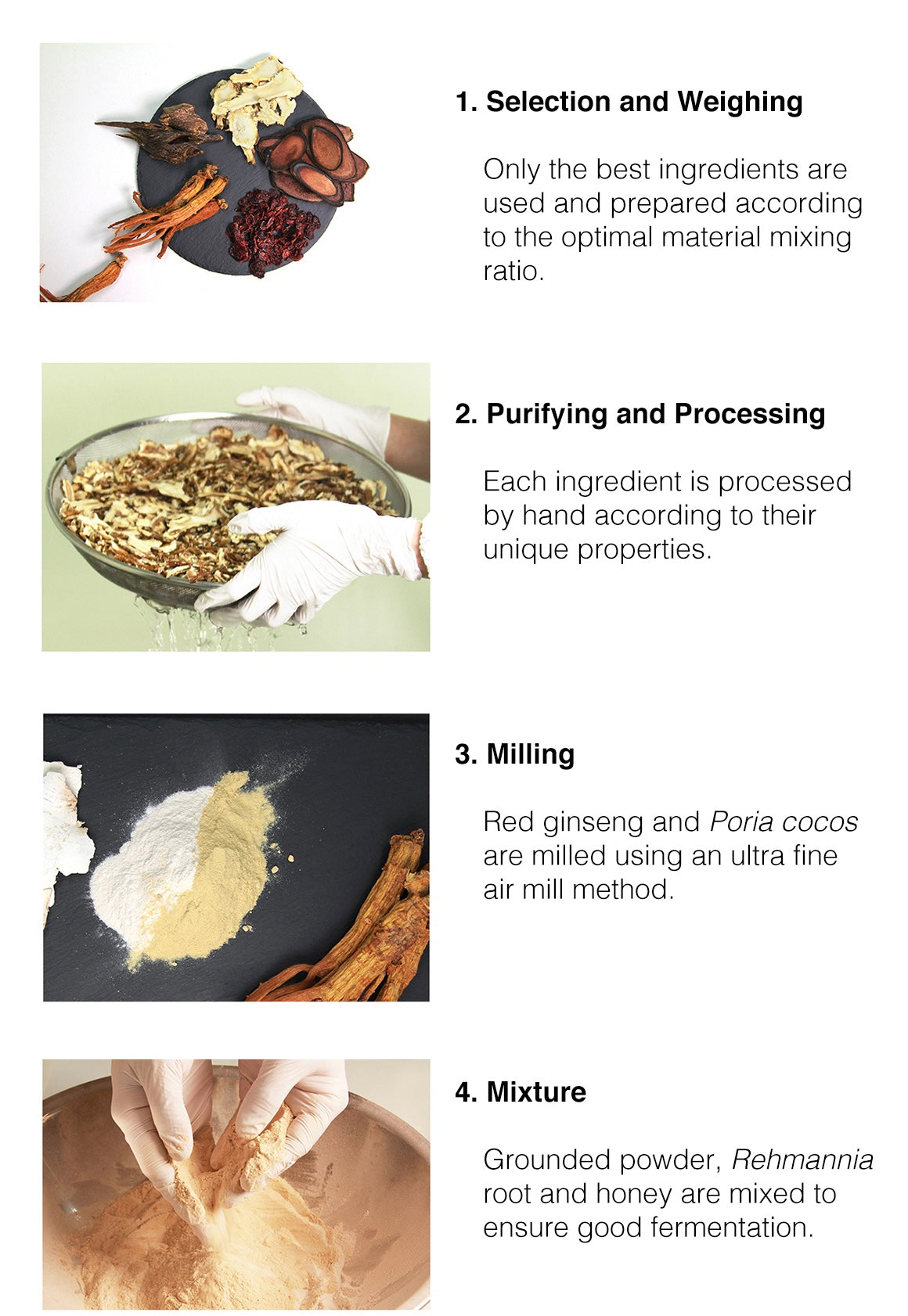 1. Selection and Weighing

Only the best ingredients are used and prepared according to the optimal material mixing ratio.

2. Purifying and Processing

Each ingredient is processed by hand according to their unique properties.

3. Milling

Red ginseng and Poria cocos are milled using an ultra fine air mill method.

4. Mixture

Grounded powder, Rehmannia root and honey are mixed to ensure good fermentation.